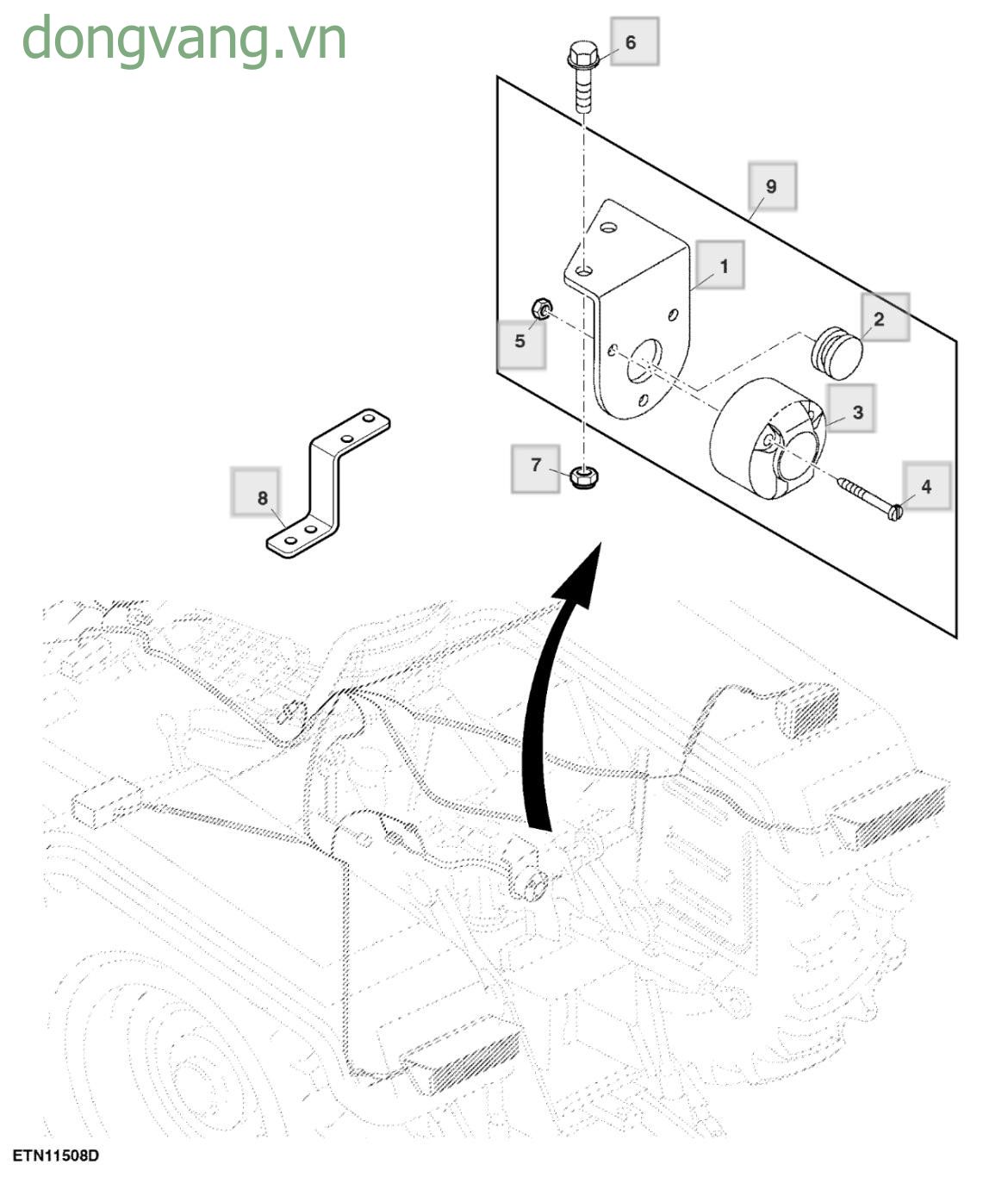 dongvang.vn

6

9

1

2

5

3

7

4

8

ETN11508D